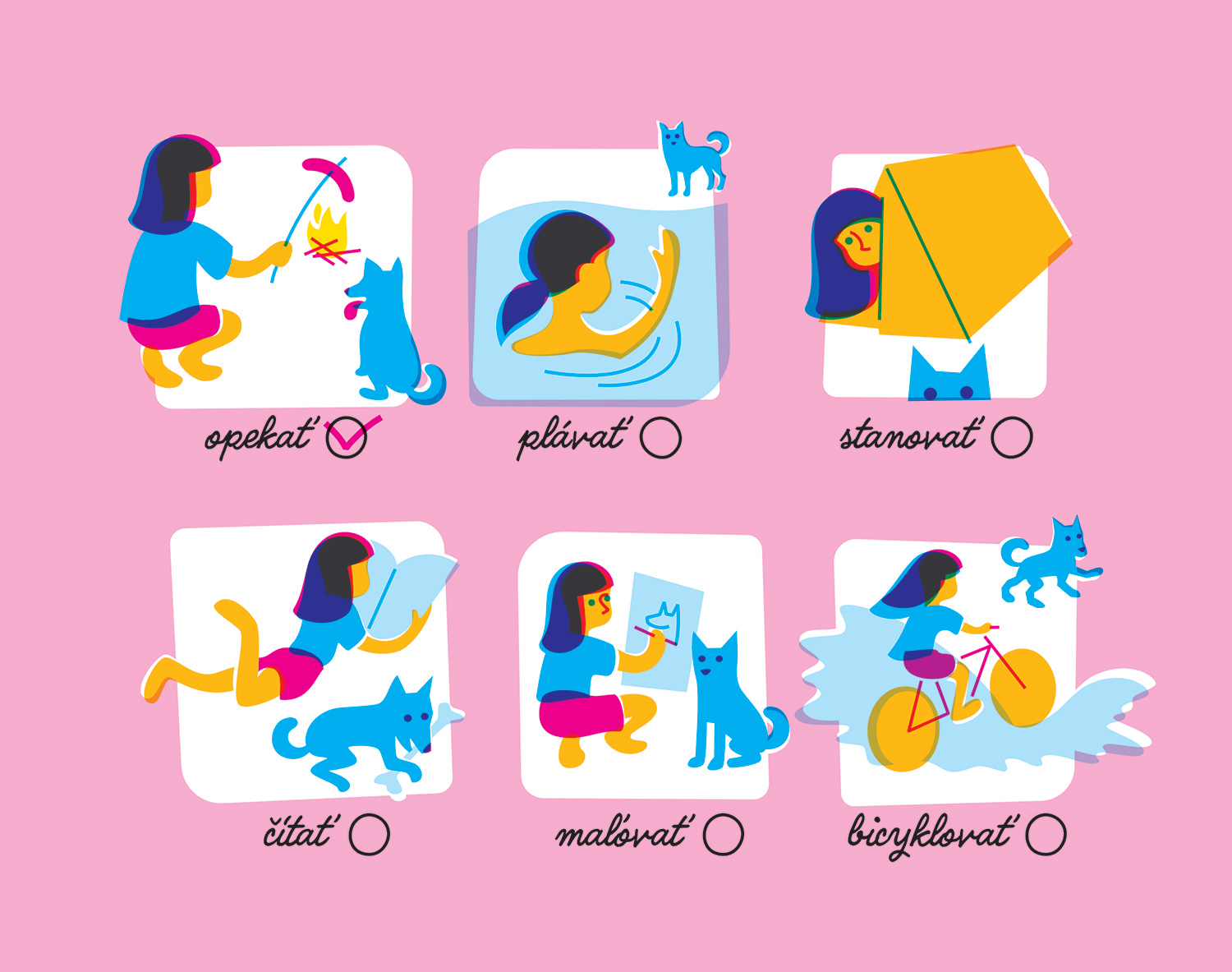 opekať

plávať

stanovať

čítať

maľovať

bicyklovať